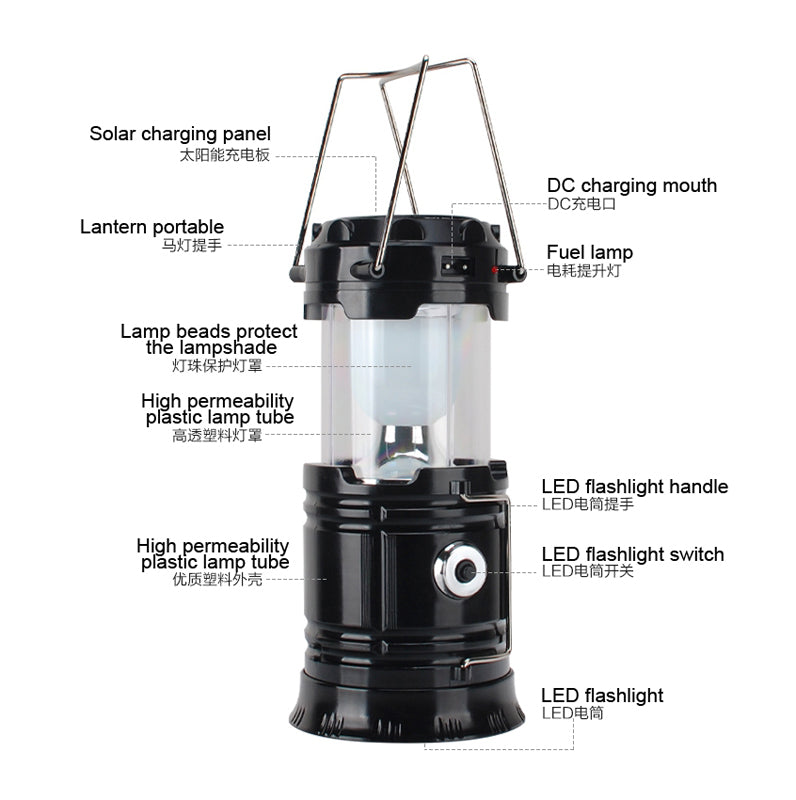 Solar charging panel
太阳能充电板

Lantern portable
马灯提手

Lamp beads protect the lampshade
灯珠保护灯罩

High permeability plastic lamp tube
高透塑料灯罩

High permeability plastic lamp tube
优质塑料外壳

DC charging mouth
DC充电口

Fuel lamp
电耗提升灯

LED flashlight handle
LED电筒提手

LED flashlight switch
LED电筒开关

LED flashlight
LED电筒