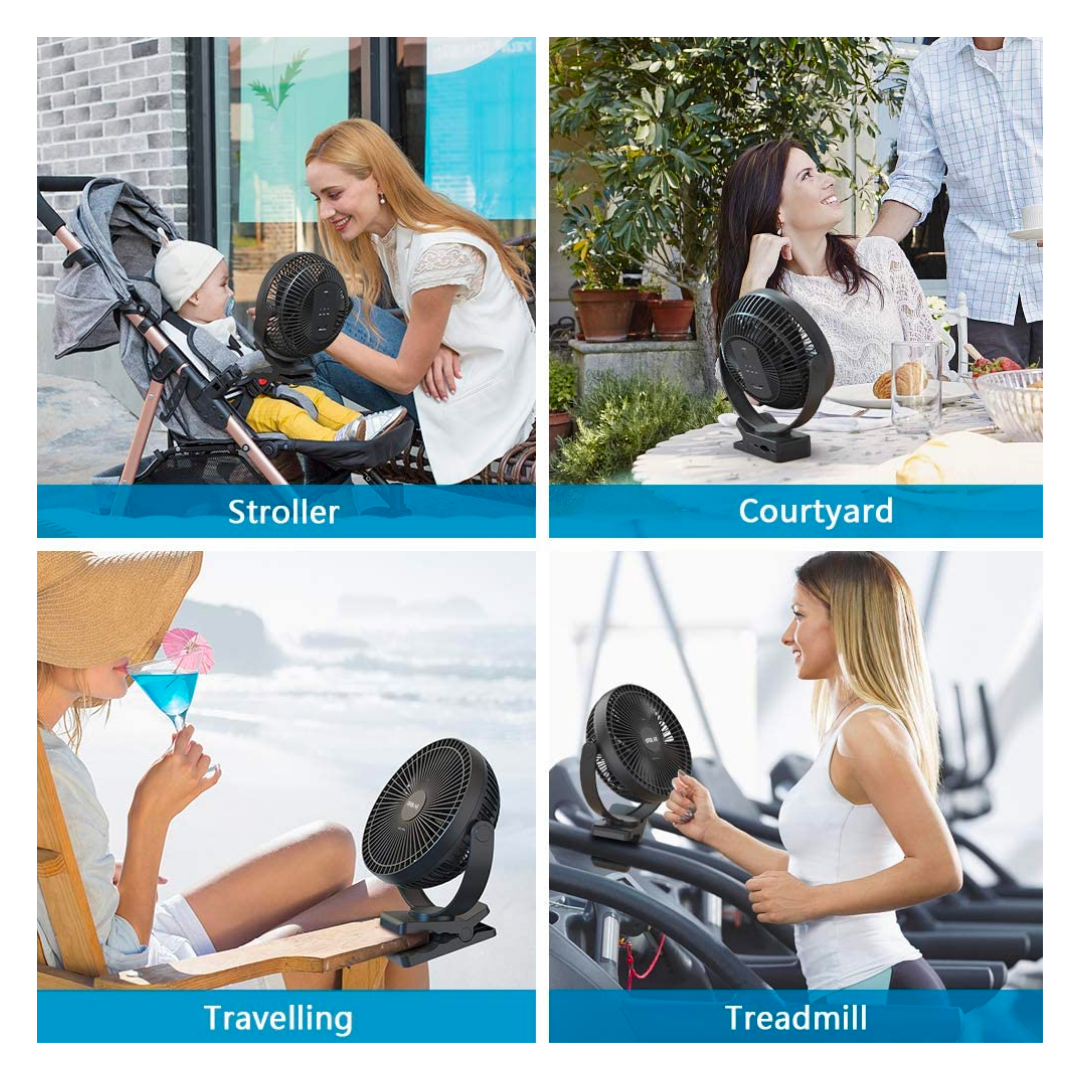 Stroller

Courtyard

Travelling

Treadmill